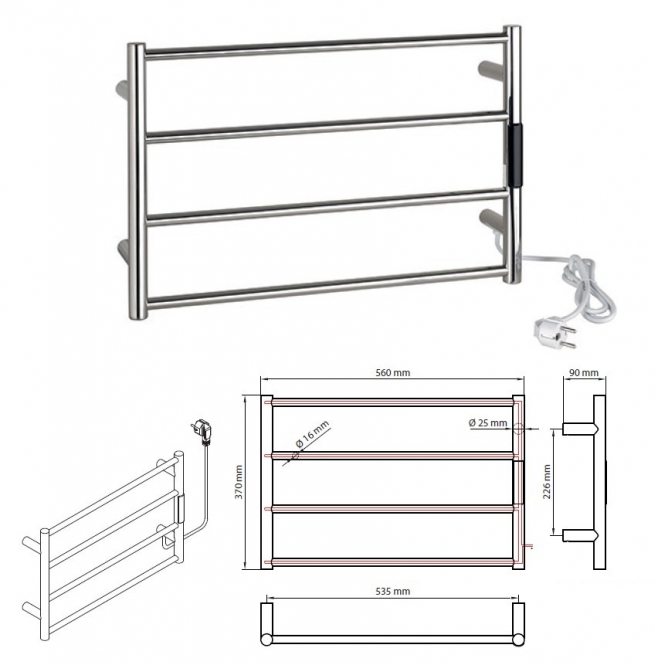 560 mm
90 mm
Ø 16 mm
Ø 25 mm
370 mm
226 mm
535 mm