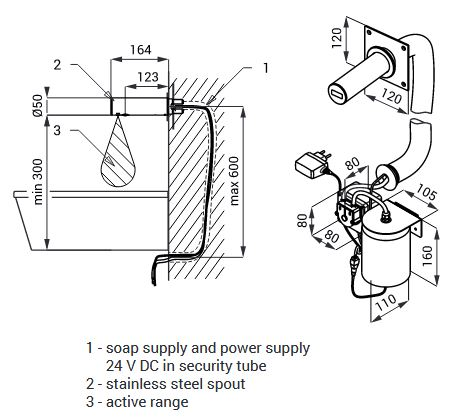 164
2
123
1
Ø50
3
min 300
max 600
120
120
80
105
80
80
160
110

1 - soap supply and power supply
24 V DC in security tube
2 - stainless steel spout
3 - active range